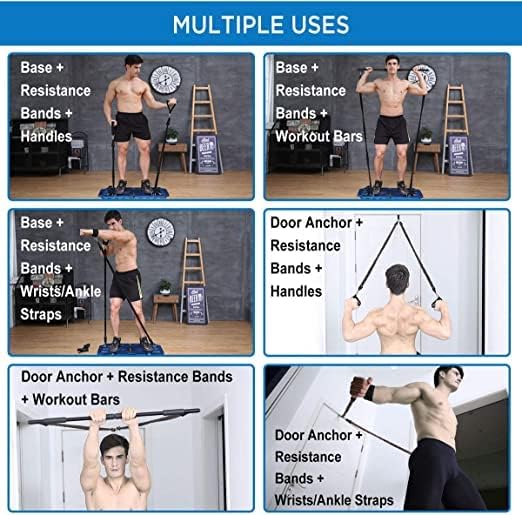 MULTIPLE USES

Base + Resistance Bands + Handles

Base + Resistance Bands + Workout Bars

Base + Resistance Bands + Wrists/Ankle Straps

Door Anchor + Resistance Bands + Handles

Door Anchor + Resistance Bands + Workout Bars

Door Anchor + Resistance Bands + Wrists/Ankle Straps